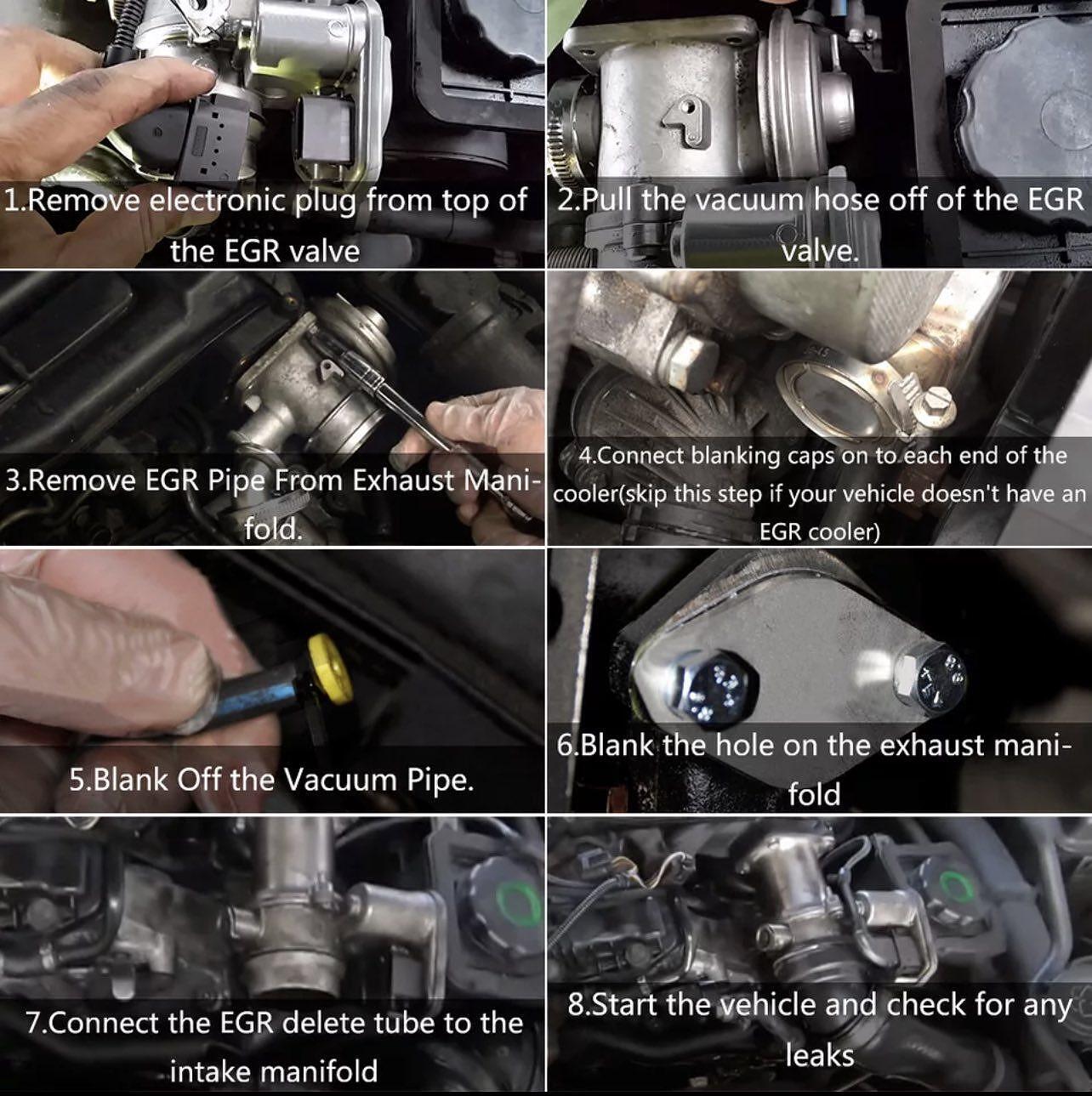 1.Remove electronic plug from top of the EGR valve

2.Pull the vacuum hose off of the EGR valve.

3.Remove EGR Pipe From Exhaust Manifold.

4.Connect blanking caps on to each end of the cooler(skip this step if your vehicle doesn't have an EGR cooler)

5.Blank Off the Vacuum Pipe.

6.Blank the hole on the exhaust manifold

7.Connect the EGR delete tube to the intake manifold

8.Start the vehicle and check for any leaks