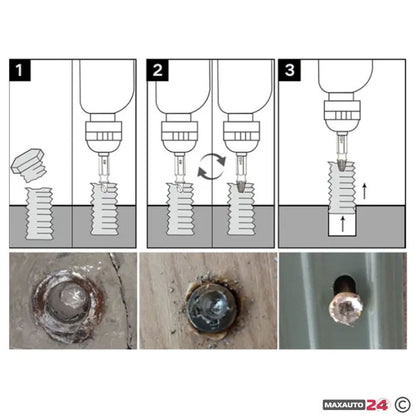 1

2

3

MAXAUTO 24 ©