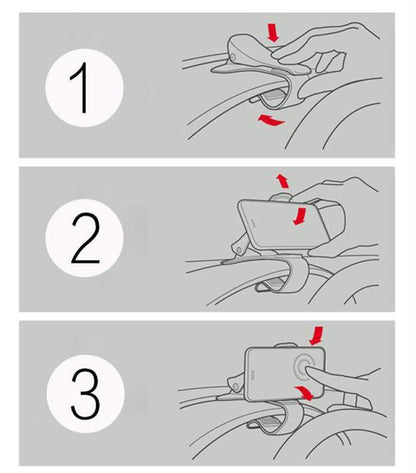 1

2

3