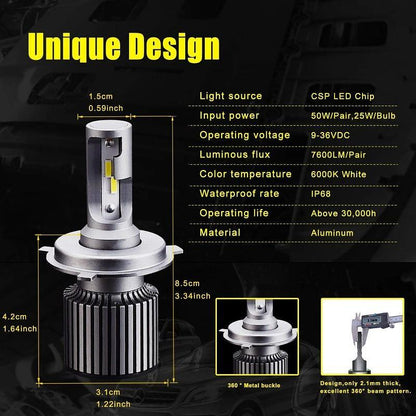 Unique Design

1.5cm
0.59inch

| Light source | CSP LED Chip |
|---|---|
| Input power | 50W/Pair,25W/Bulb |
| Operating voltage | 9-36VDC |
| Luminous flux | 7600LM/Pair |
| Color temperature | 6000K White |
| Waterproof rate | IP68 |
| Operating life | Above 30,000h |
| Material | Aluminum |

8.5cm
3.34inch

4.2cm
1.64inch

3.1cm
1.22inch

360 ° Metal buckle

Design,only 2.1mm thick, excellent 360° beam pattern.