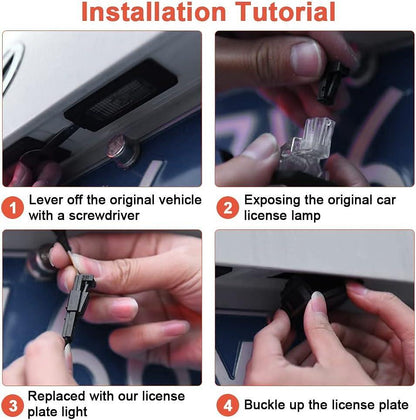 Installation Tutorial

1 Lever off the original vehicle with a screwdriver

2 Exposing the original car license lamp

3 Replaced with our license plate light

4 Buckle up the license plate