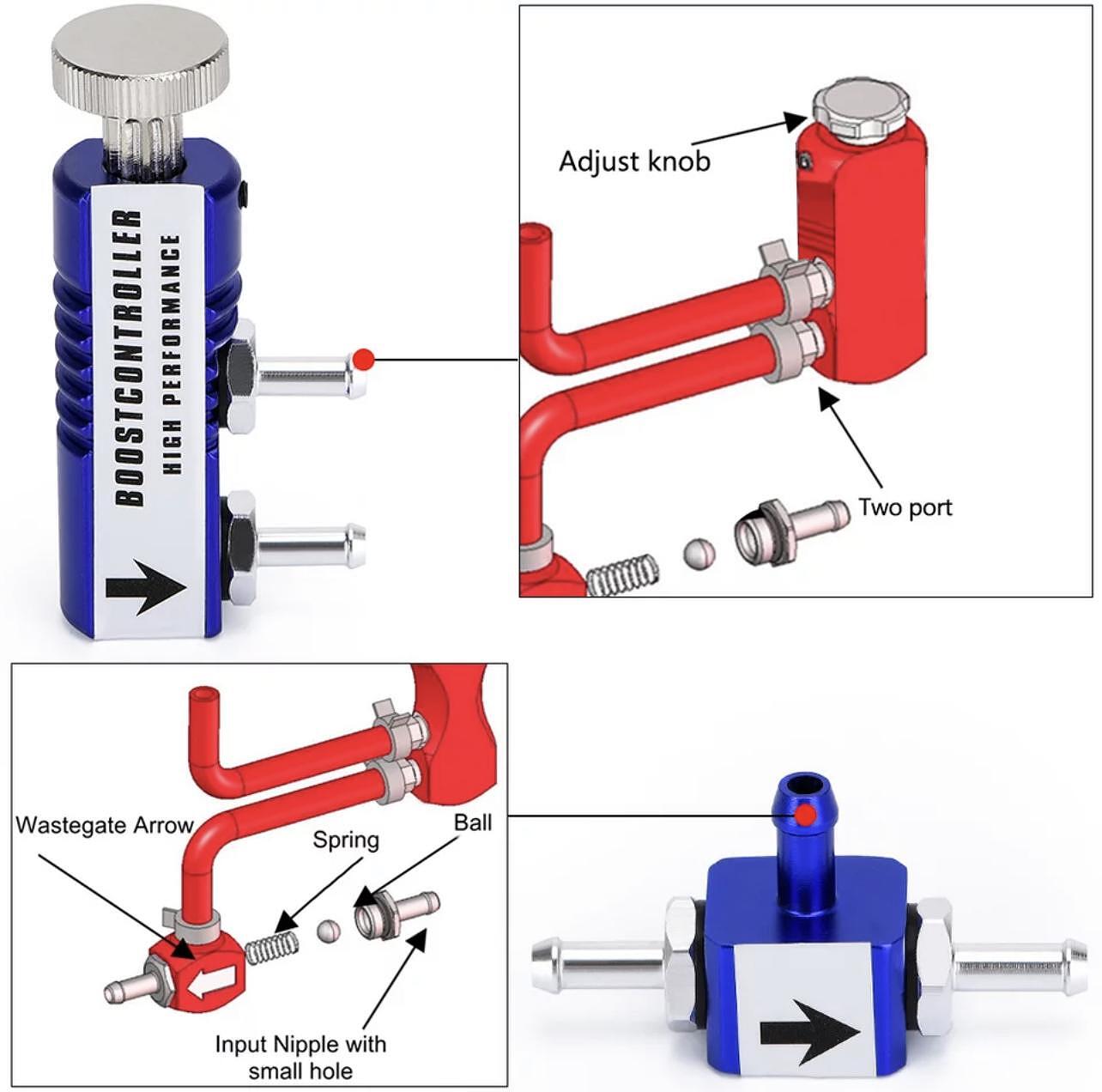 BOOSTCONTROLLER
HIGH PERFORMANCE

Adjust knob

Two port

Wastegate Arrow

Spring

Ball

Input Nipple with small hole