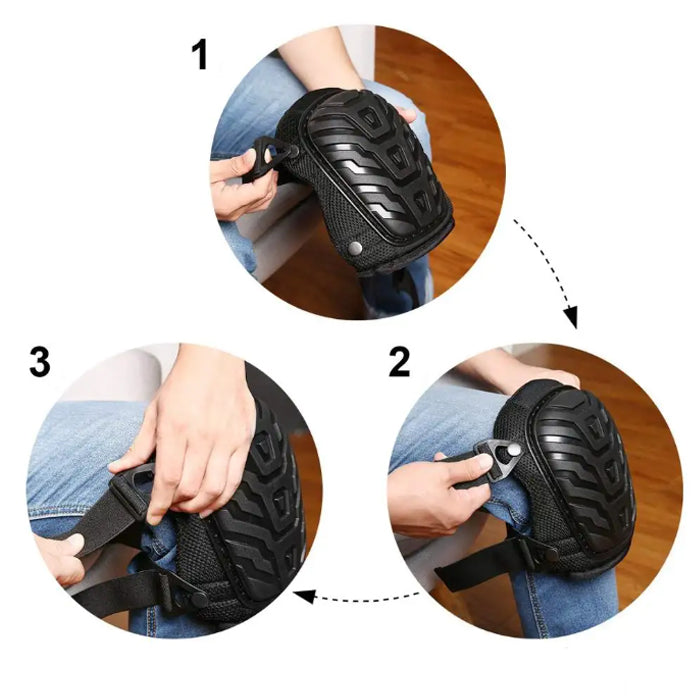 1

3

2