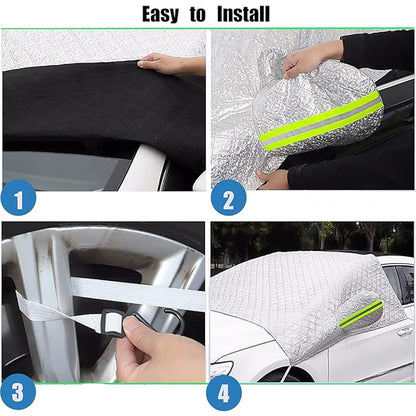 Easy to Install

1

2

3

4